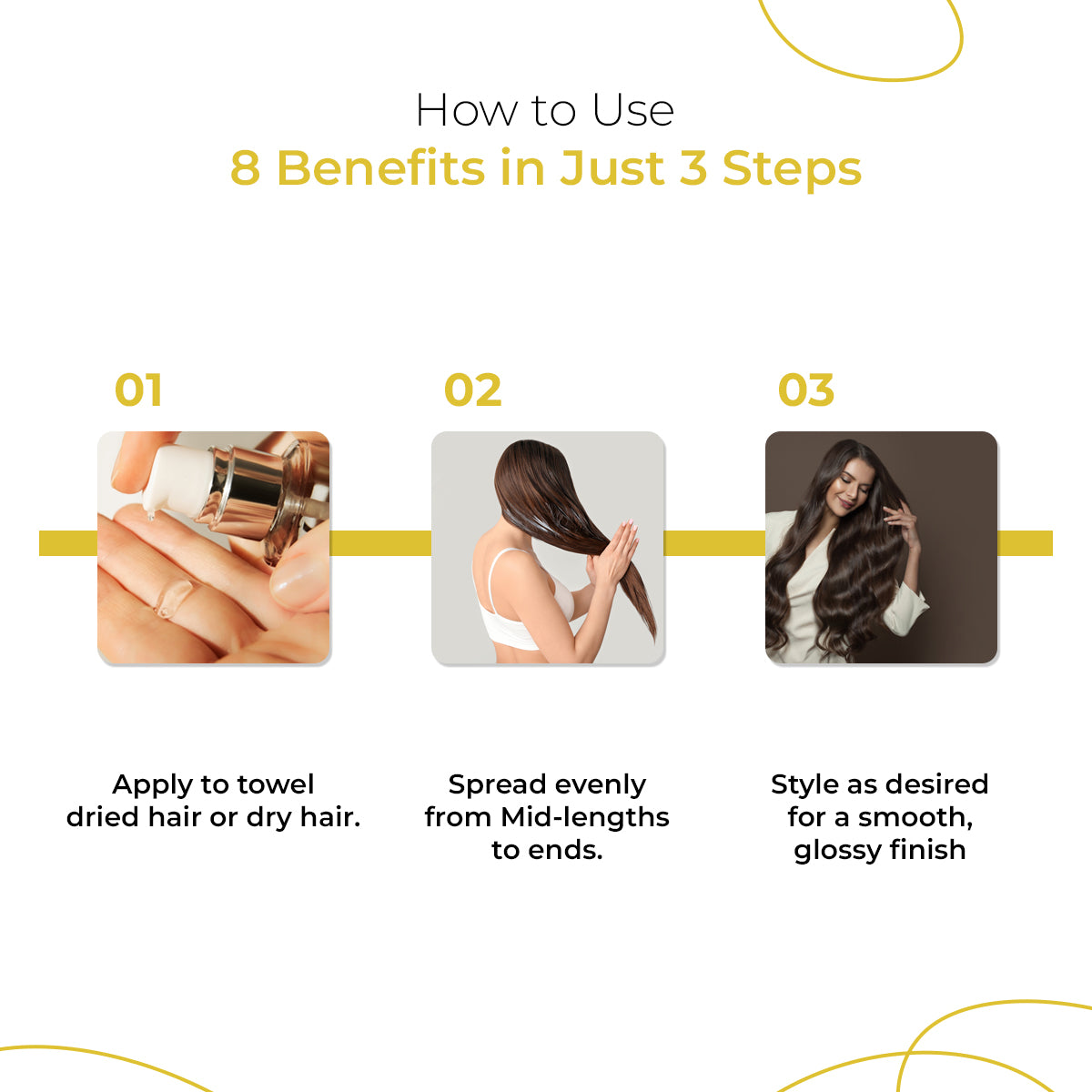 How to Use
8 Benefits in Just 3 Steps

01

Apply to towel dried hair or dry hair.

02

Spread evenly from Mid-lengths to ends.

03

Style as desired for a smooth, glossy finish