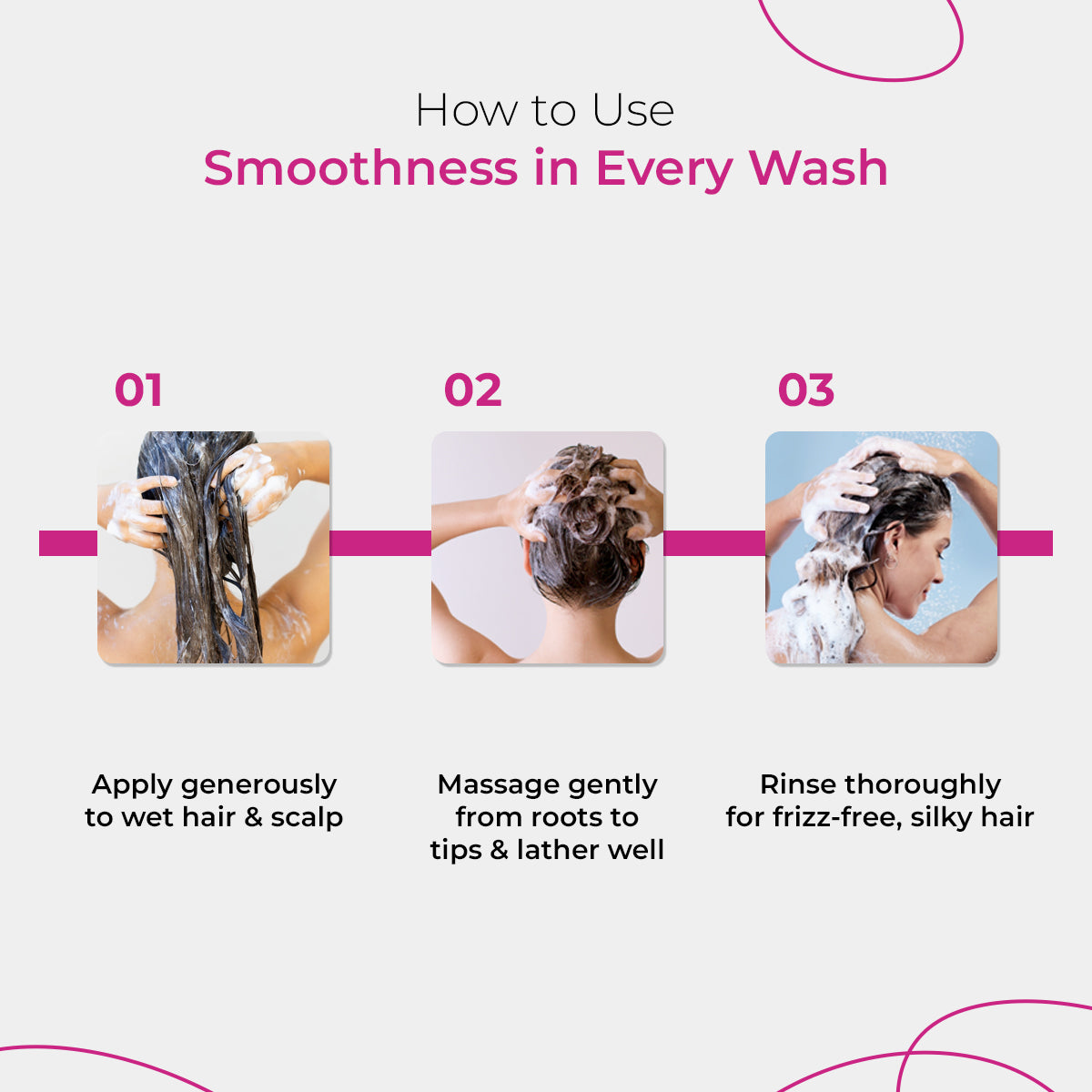 How to Use
Smoothness in Every Wash

01

Apply generously to wet hair & scalp

02

Massage gently from roots to tips & lather well

03

Rinse thoroughly for frizz-free, silky hair