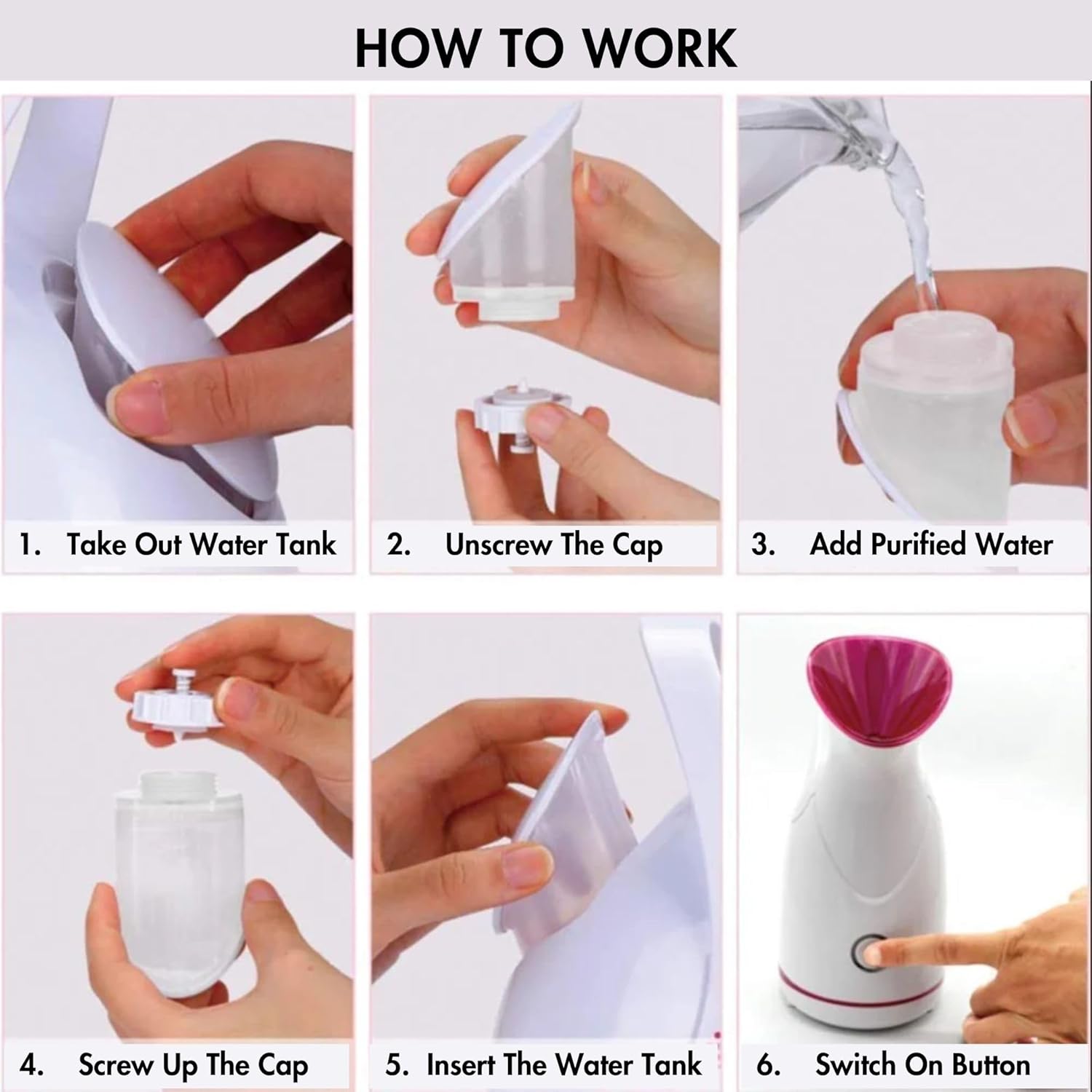 HOW TO WORK

1. Take Out Water Tank

2. Unscrew The Cap

3. Add Purified Water

4. Screw Up The Cap

5. Insert The Water Tank

6. Switch On Button